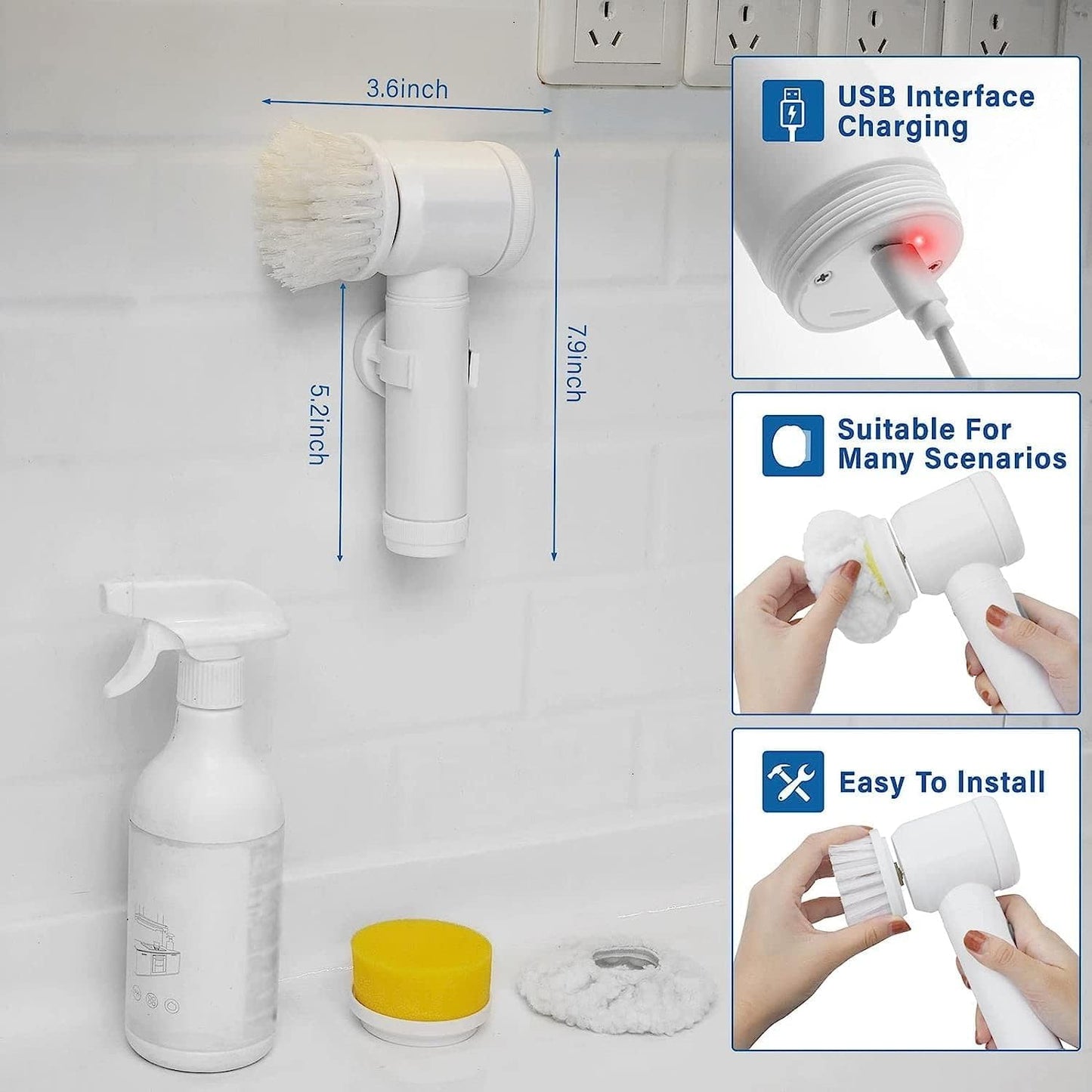 3.6inch

5.2inch

7.9inch

USB Interface Charging

Suitable For Many Scenarios

Easy To Install